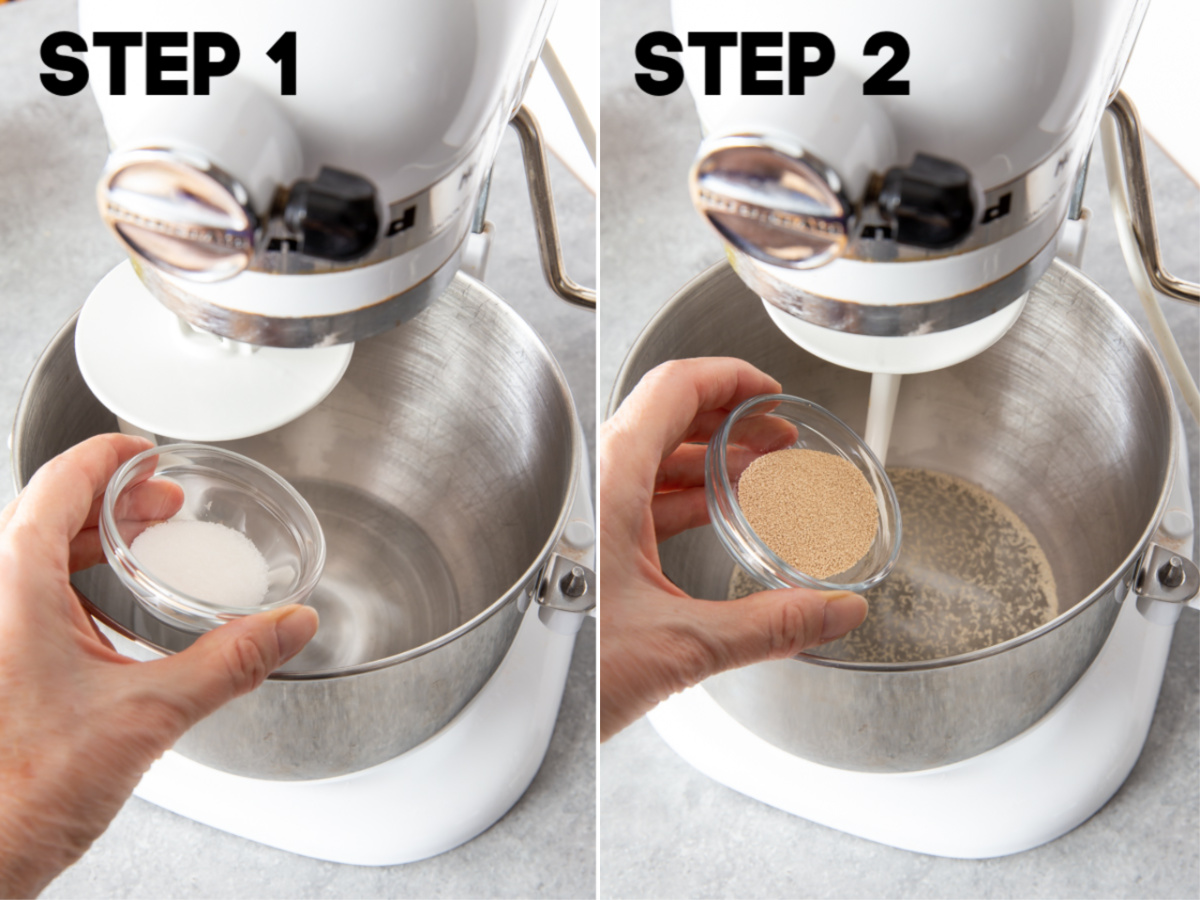 STEP 1

STEP 2